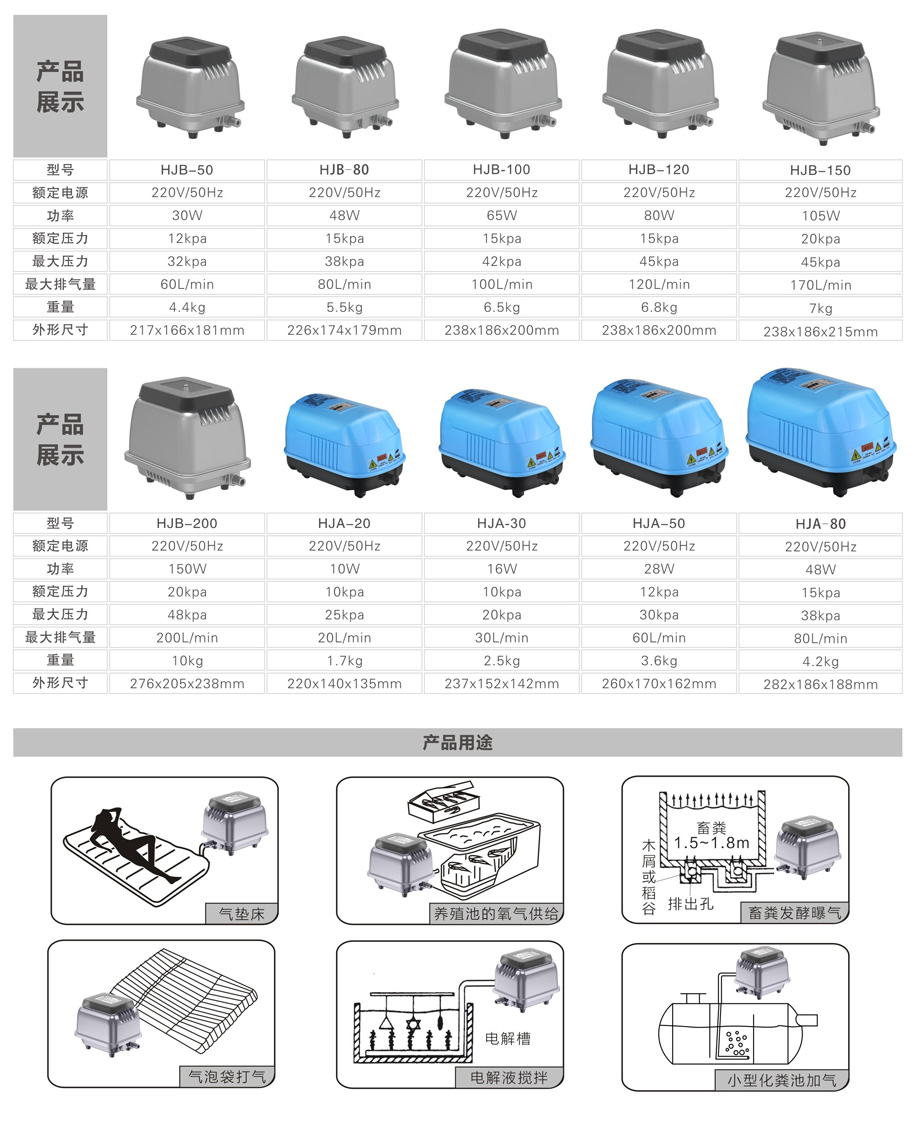 产品展示

| 型号 | HJB-50 | HJB-80 | HJB-100 | HJB-120 | HJB-150 |
|---|---|---|---|---|---|
| 额定电源 | 220V/50Hz | 220V/50Hz | 220V/50Hz | 220V/50Hz | 220V/50Hz |
| 功率 | 30W | 48W | 65W | 80W | 105W |
| 额定压力 | 12kpa | 15kpa | 15kpa | 15kpa | 20kpa |
| 最大压力 | 32kpa | 38kpa | 42kpa | 45kpa | 45kpa |
| 最大排气量 | 60L/min | 80L/min | 100L/min | 120L/min | 170L/min |
| 重量 | 4.4kg | 5.5kg | 6.5kg | 6.8kg | 7kg |
| 外形尺寸 | 217x166x181mm | 226x174x179mm | 238x186x200mm | 238x186x200mm | 238x186x215mm |

产品展示

| 型号 | HJB-200 | HJA-20 | HJA-30 | HJA-50 | HJA-80 |
|---|---|---|---|---|---|
| 额定电源 | 220V/50Hz | 220V/50Hz | 220V/50Hz | 220V/50Hz | 220V/50Hz |
| 功率 | 150W | 10W | 16W | 28W | 48W |
| 额定压力 | 20kpa | 10kpa | 10kpa | 12kpa | 15kpa |
| 最大压力 | 48kpa | 25kpa | 20kpa | 30kpa | 38kpa |
| 最大排气量 | 200L/min | 20L/min | 30L/min | 60L/min | 80L/min |
| 重量 | 10kg | 1.7kg | 2.5kg | 3.6kg | 4.2kg |
| 外形尺寸 | 276x205x238mm | 220x140x135mm | 237x152x142mm | 260x170x162mm | 282x186x188mm |

产品用途

气垫床

养殖池的氧气供给

畜粪 1.5~1.8m
木屑或稻谷
排出孔
畜粪发酵曝气

气泡袋打气

电解槽
电解液搅拌

小型化粪池加气